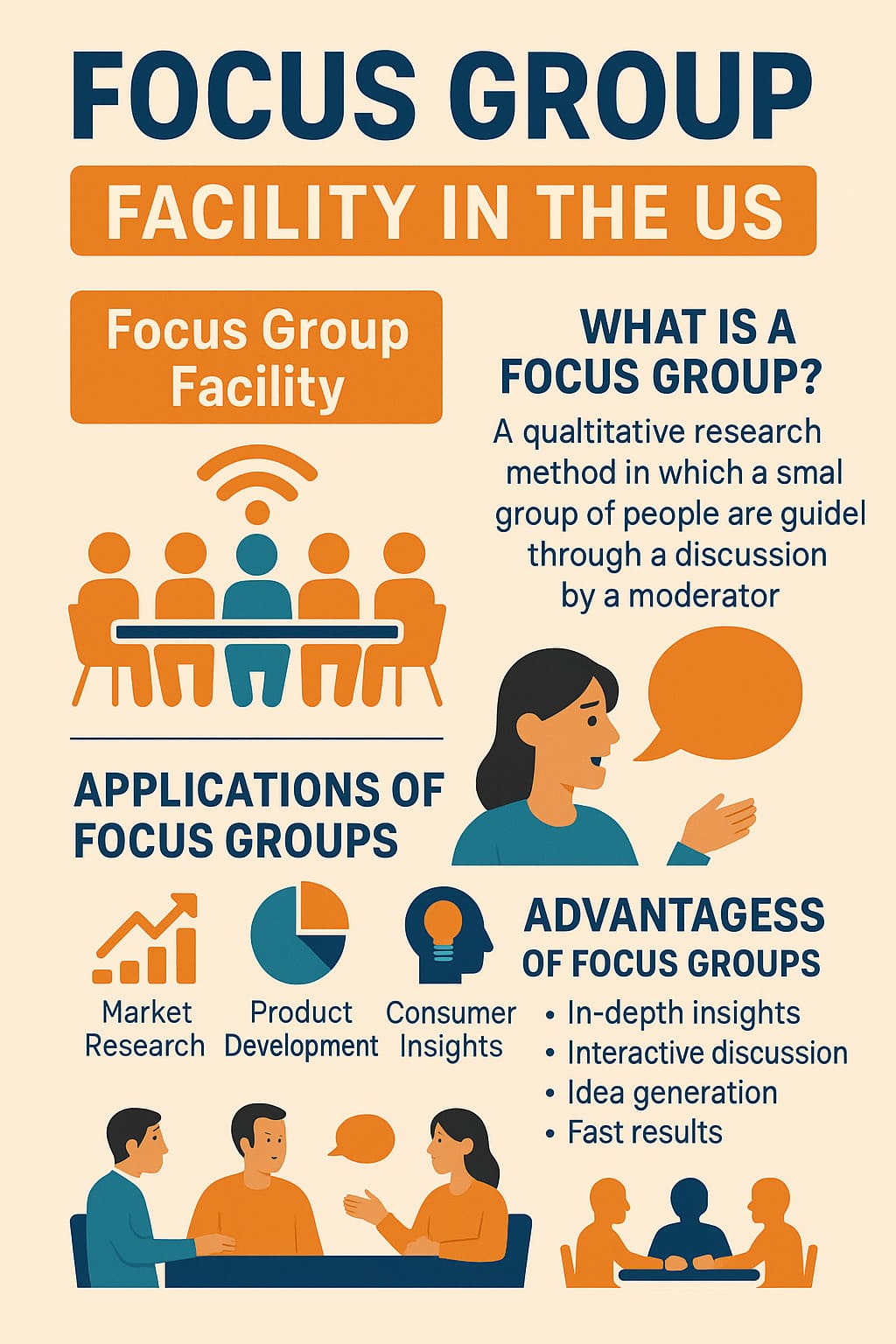 FOCUS GROUP

FACILITY IN THE US

Focus Group Facility

WHAT IS A FOCUS GROUP?

A qualtitative research method in which a smal group of people are guidel through a discussion by a moderator

APPLICATIONS OF FOCUS GROUPS

Market Research

Product Development

Consumer Insights

ADVANTAGESS OF FOCUS GROUPS

• In-depth insights
• Interactive discussion
• Idea generation
• Fast results