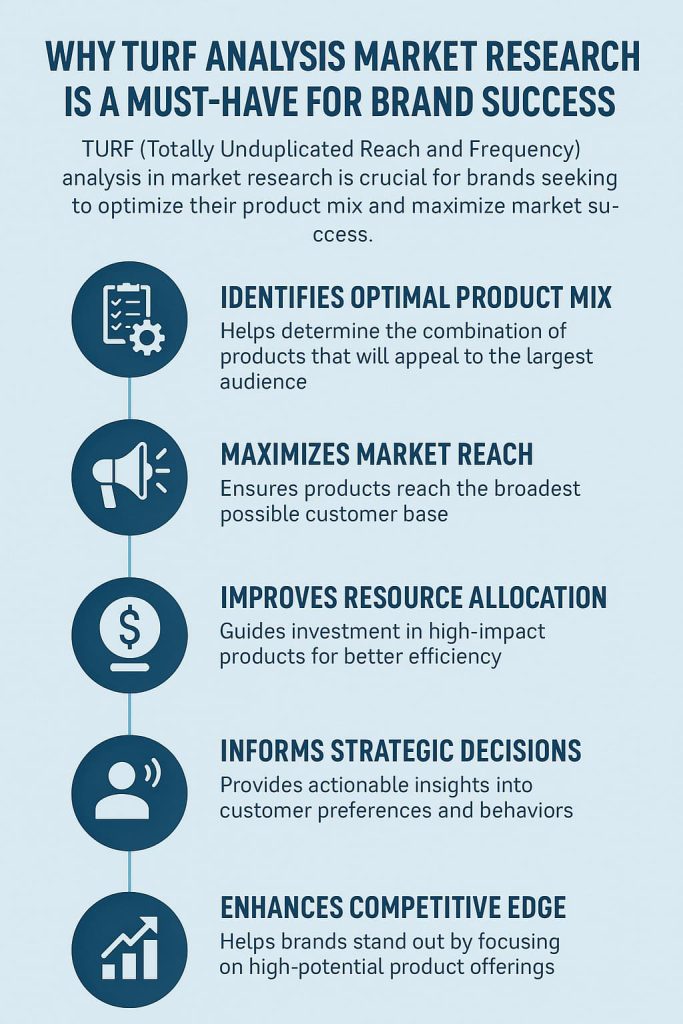 WHY TURF ANALYSIS MARKET RESEARCH IS A MUST-HAVE FOR BRAND SUCCESS

TURF (Totally Unduplicated Reach and Frequency) analysis in market research is crucial for brands seeking to optimize their product mix and maximize market success.

IDENTIFIES OPTIMAL PRODUCT MIX
Helps determine the combination of products that will appeal to the largest audience

MAXIMIZES MARKET REACH
Ensures products reach the broadest possible customer base

IMPROVES RESOURCE ALLOCATION
Guides investment in high-impact products for better efficiency

INFORMS STRATEGIC DECISIONS
Provides actionable insights into customer preferences and behaviors

ENHANCES COMPETITIVE EDGE
Helps brands stand out by focusing on high-potential product offerings